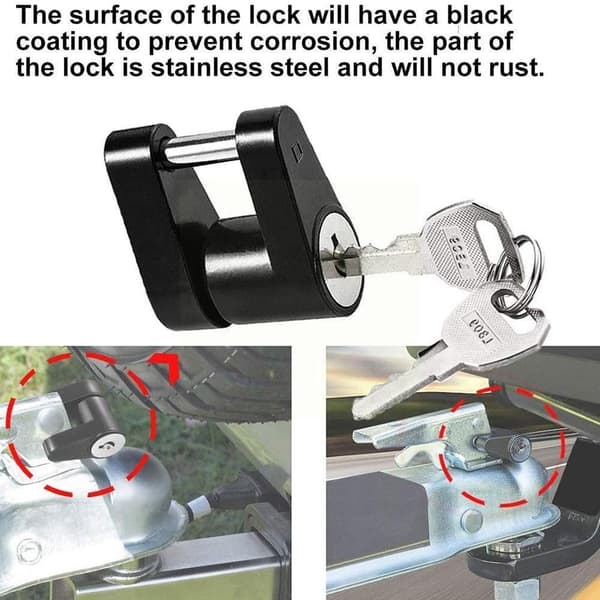 The surface of the lock will have a black coating to prevent corrosion, the part of the lock is stainless steel and will not rust.