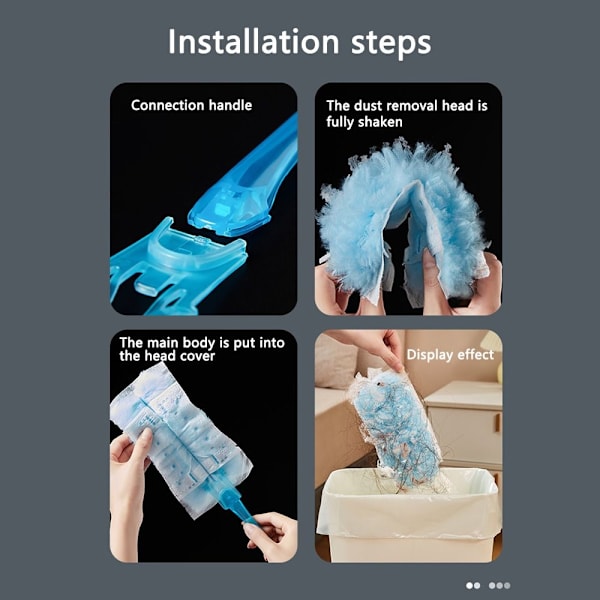 Installation steps

Connection handle

The dust removal head is fully shaken

The main body is put into the head cover

Display effect