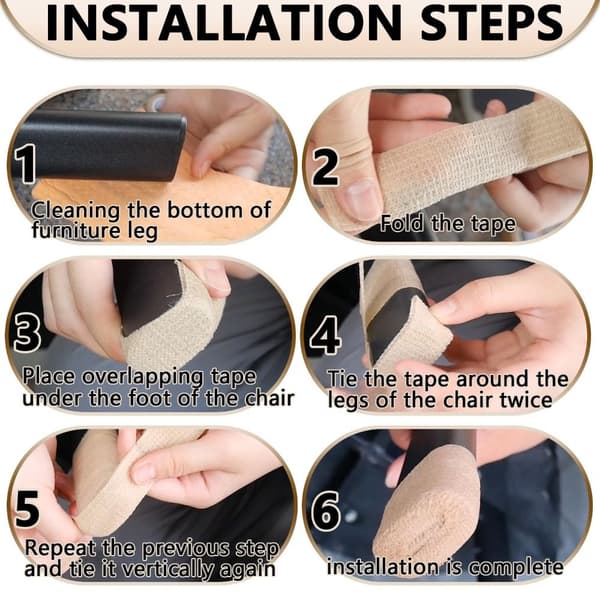 INSTALLATION STEPS

1
Cleaning the bottom of furniture leg

2
Fold the tape

3
Place overlapping tape under the foot of the chair

4
Tie the tape around the legs of the chair twice

5
Repeat the previous step and tie it vertically again

6
installation is complete