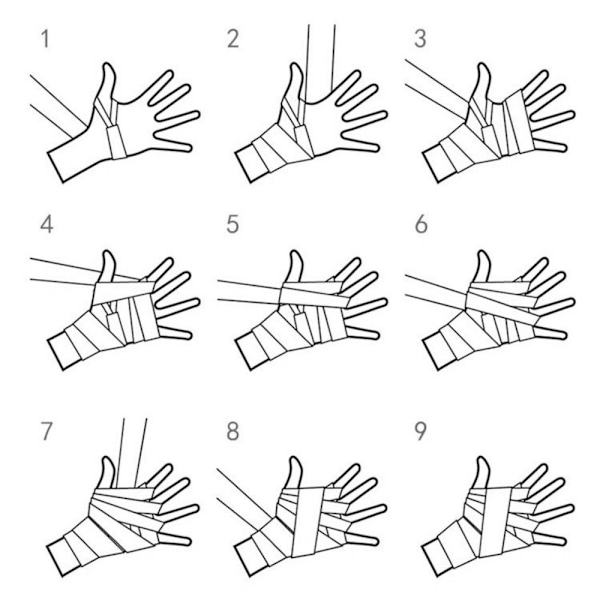 1
2
3
4
5
6
7
8
9