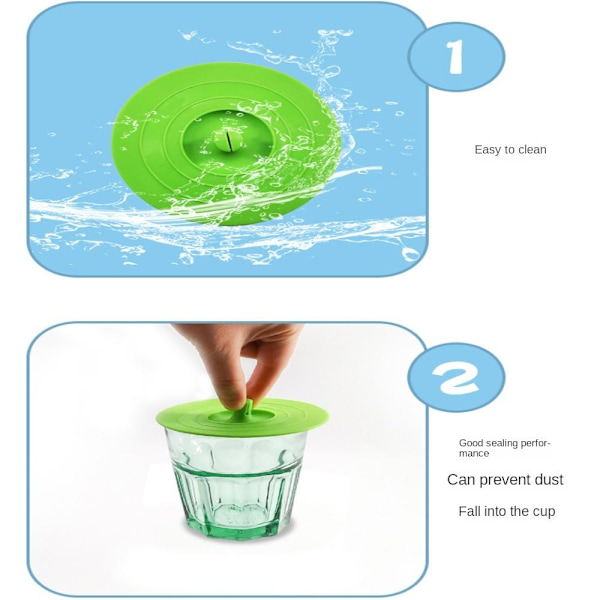 1

Easy to clean

2

Good sealing performance

Can prevent dust

Fall into the cup