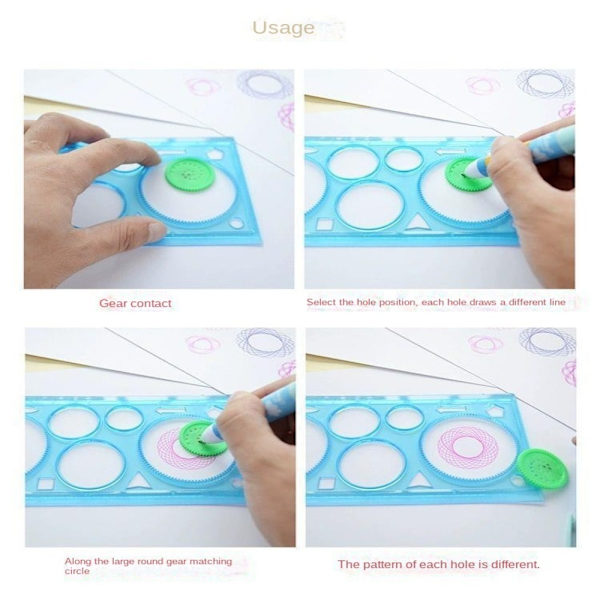 Usage

Gear contact

Select the hole position, each hole draws a different line

Along the large round gear matching circle

The pattern of each hole is different.