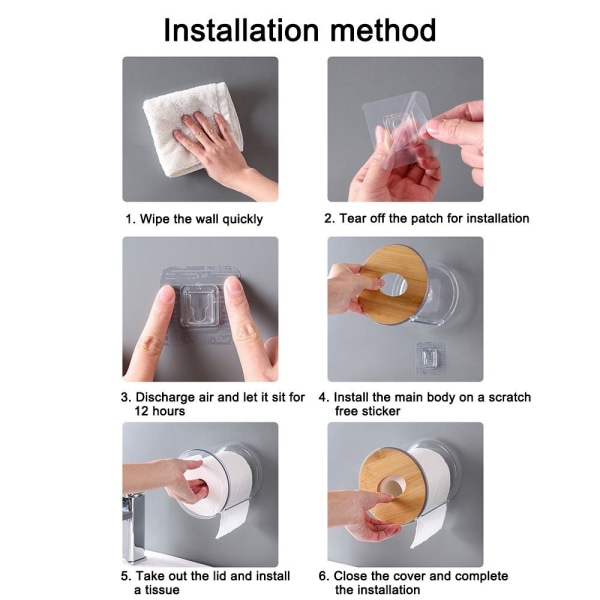 Installation method

1. Wipe the wall quickly

2. Tear off the patch for installation

3. Discharge air and let it sit for 12 hours

4. Install the main body on a scratch free sticker

5. Take out the lid and install a tissue

6. Close the cover and complete the installation