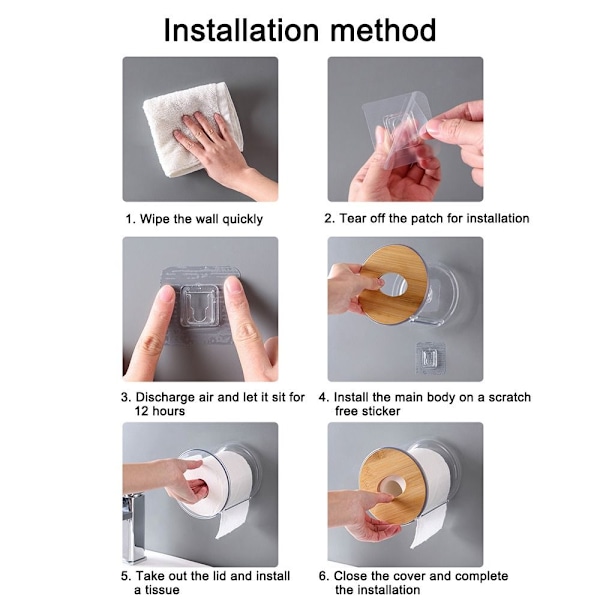 Installation method

1. Wipe the wall quickly

2. Tear off the patch for installation

3. Discharge air and let it sit for 12 hours

4. Install the main body on a scratch free sticker

5. Take out the lid and install a tissue

6. Close the cover and complete the installation