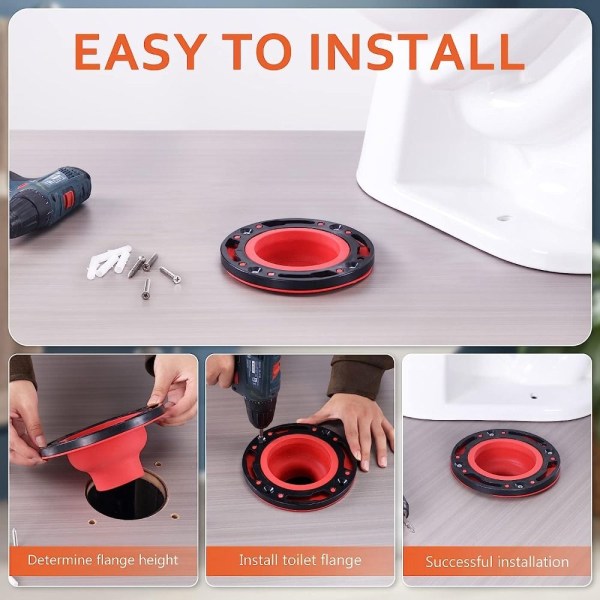 EASY TO INSTALL

Determine flange height

Install toilet flange

Successful installation