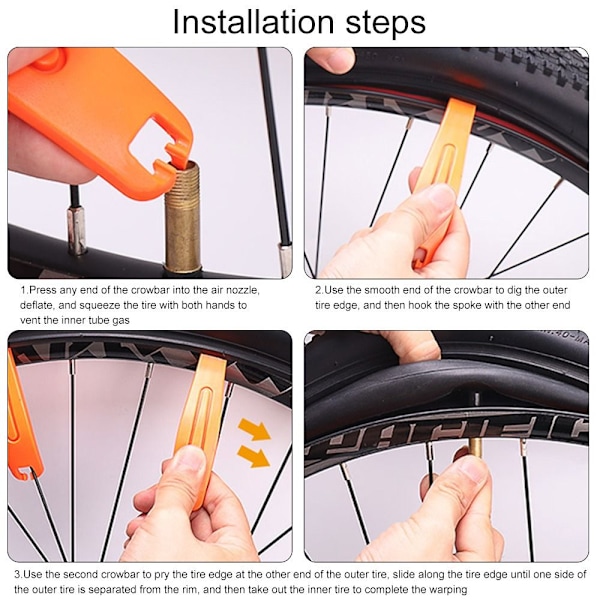 Installation steps

1.Press any end of the crowbar into the air nozzle, deflate, and squeeze the tire with both hands to vent the inner tube gas

2.Use the smooth end of the crowbar to dig the outer tire edge, and then hook the spoke with the other end

3.Use the second crowbar to pry the tire edge at the other end of the outer tire, slide along the tire edge until one side of the outer tire is separated from the rim, and then take out the inner tire to complete the warping