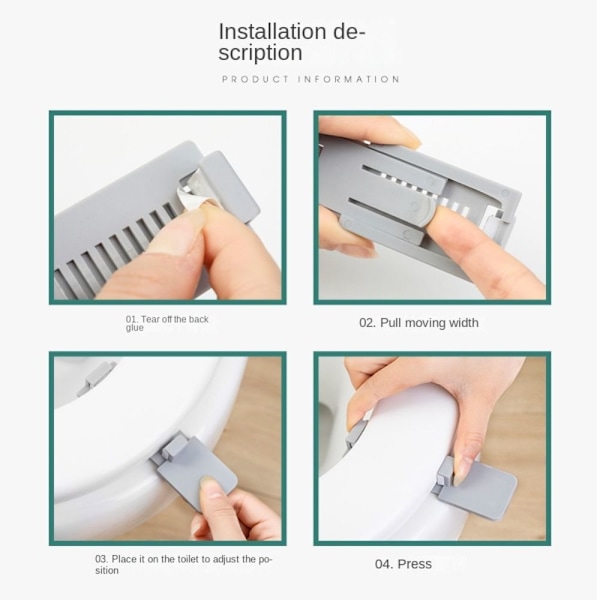 Installation description

PRODUCT INFORMATION

01. Tear off the back glue

02. Pull moving width

03. Place it on the toilet to adjust the position

04. Press