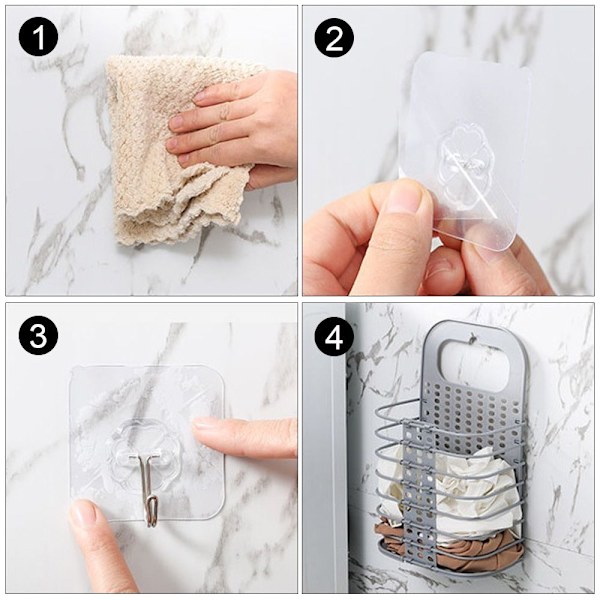 1

2

3

4