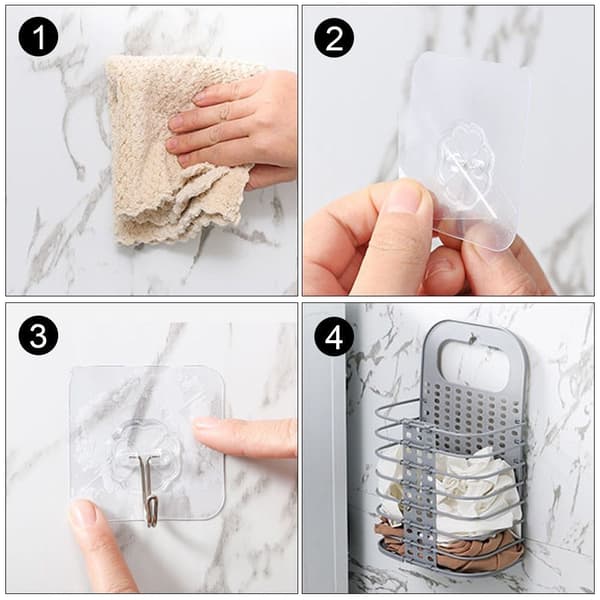 1
2
3
4