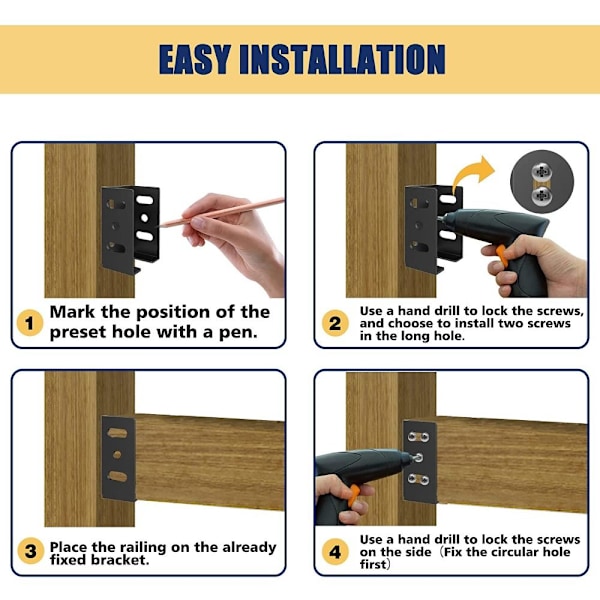 EASY INSTALLATION

1 Mark the position of the preset hole with a pen.

2 Use a hand drill to lock the screws, and choose to install two screws in the long hole.

3 Place the railing on the already fixed bracket.

4 Use a hand drill to lock the screws on the side（Fix the circular hole first）