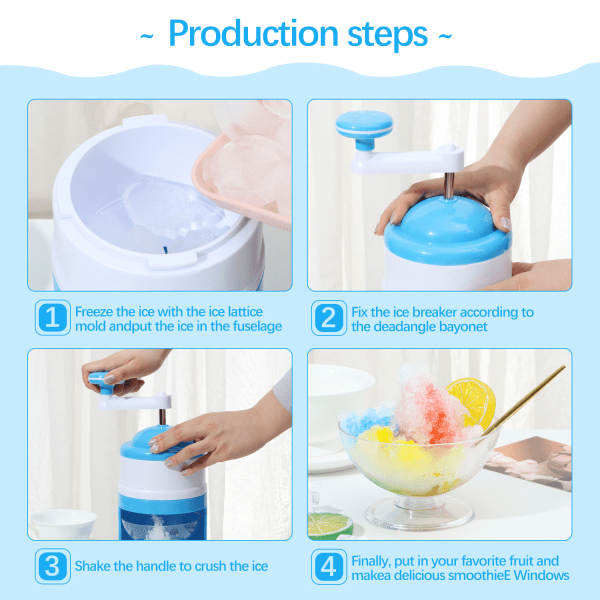 ~ Production steps ~

1 Freeze the ice with the ice lattice mold andput the ice in the fuselage

2 Fix the ice breaker according to the deadangle bayonet

3 Shake the handle to crush the ice

4 Finally, put in your favorite fruit and makea delicious smoothieE Windows