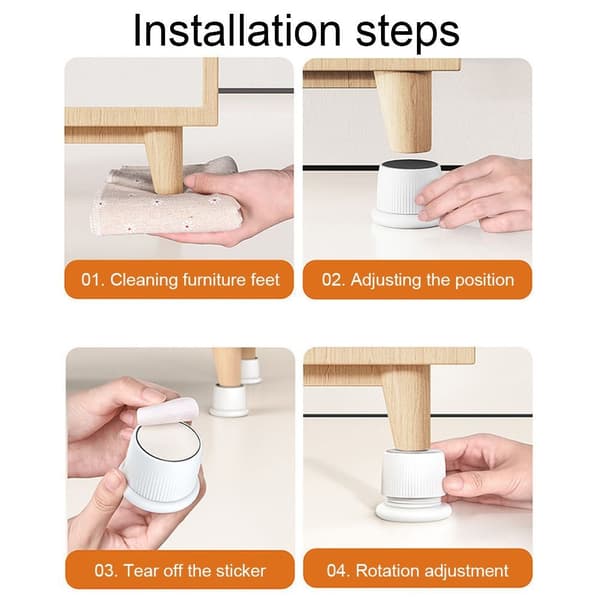 Installation steps

01. Cleaning furniture feet

02. Adjusting the position

03. Tear off the sticker

04. Rotation adjustment