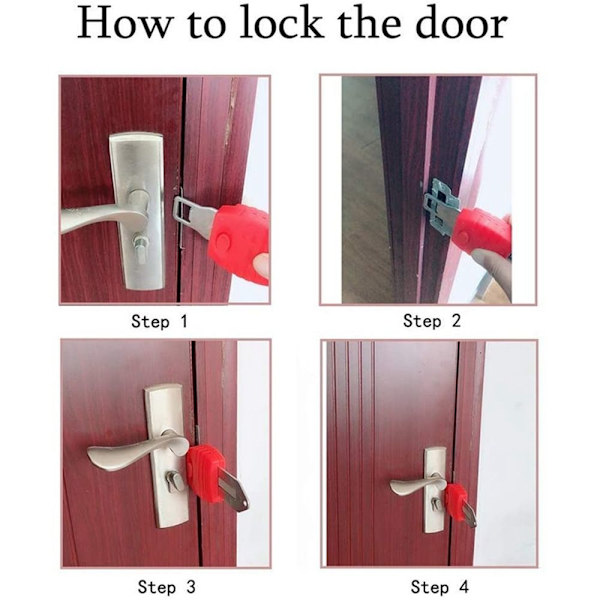 How to lock the door

Step 1

Step 2

Step 3

Step 4