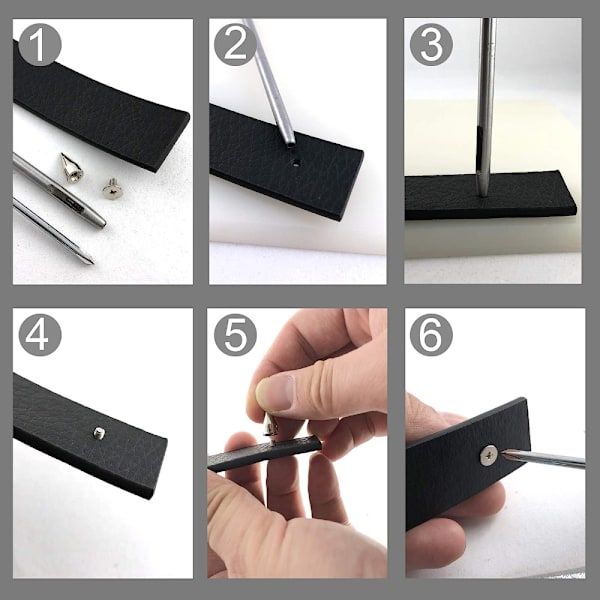 1

2

3

4

5

6