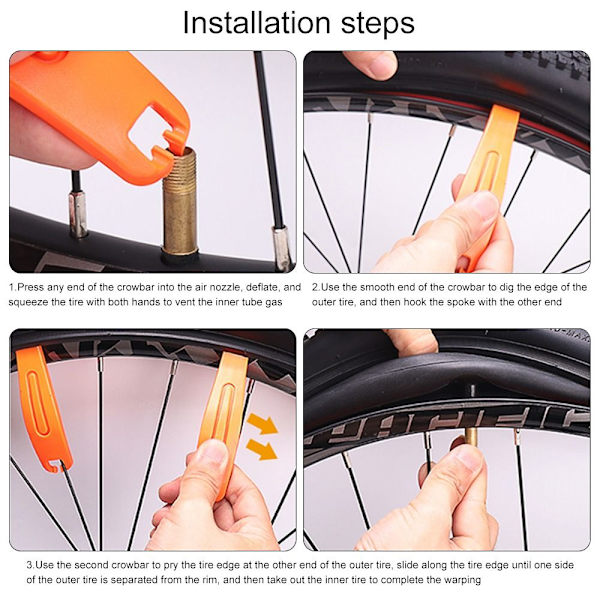 Installation steps

1.Press any end of the crowbar into the air nozzle, deflate, and squeeze the tire with both hands to vent the inner tube gas

2.Use the smooth end of the crowbar to dig the edge of the outer tire, and then hook the spoke with the other end

3.Use the second crowbar to pry the tire edge at the other end of the outer tire, slide along the tire edge until one side of the outer tire is separated from the rim, and then take out the inner tire to complete the warping