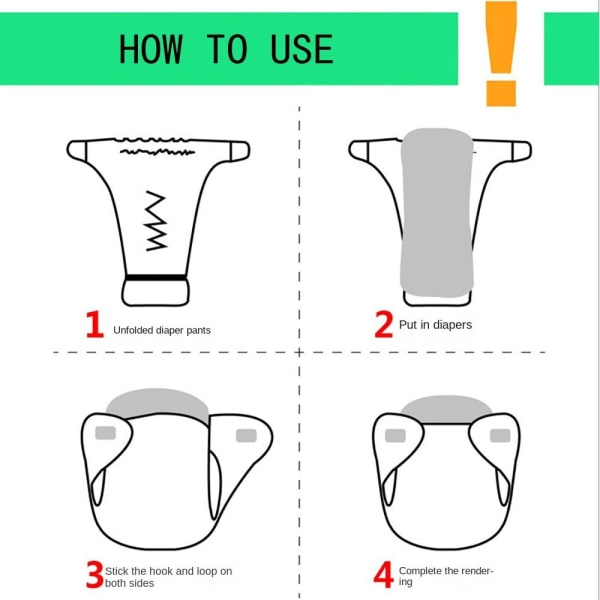 HOW TO USE

!

1 Unfolded diaper pants

2 Put in diapers

3 Stick the hook and loop on both sides

4 Complete the rendering