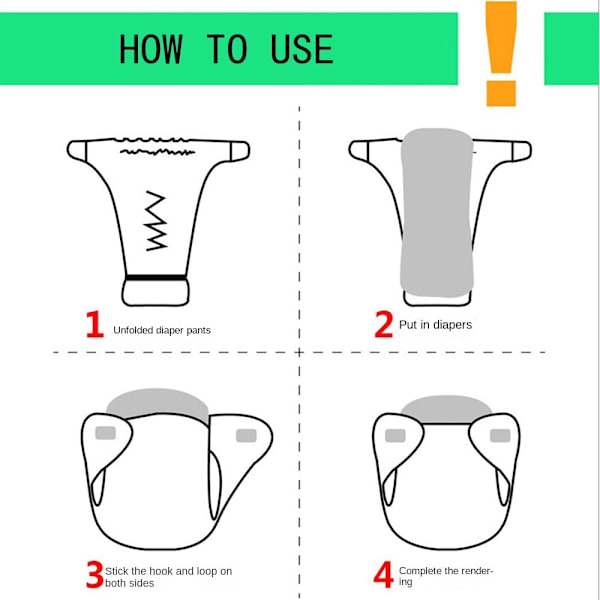 HOW TO USE !

1 Unfolded diaper pants

2 Put in diapers

3 Stick the hook and loop on both sides

4 Complete the rendering