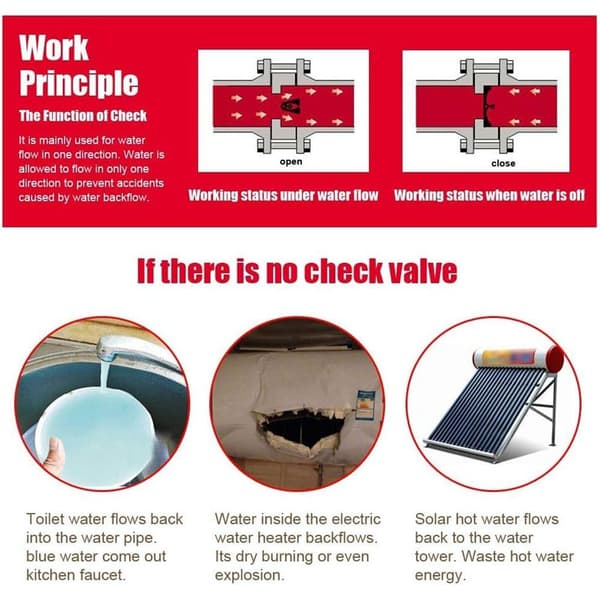 Work Principle

The Function of Check

It is mainly used for water flow in one direction. Water is allowed to flow in only one direction to prevent accidents caused by water backflow.

open

Working status under water flow

close

Working status when water is off

If there is no check valve

Toilet water flows back into the water pipe. blue water come out kitchen faucet.

Water inside the electric water heater backflows. Its dry burning or even explosion.

Solar hot water flows back to the water tower. Waste hot water energy.