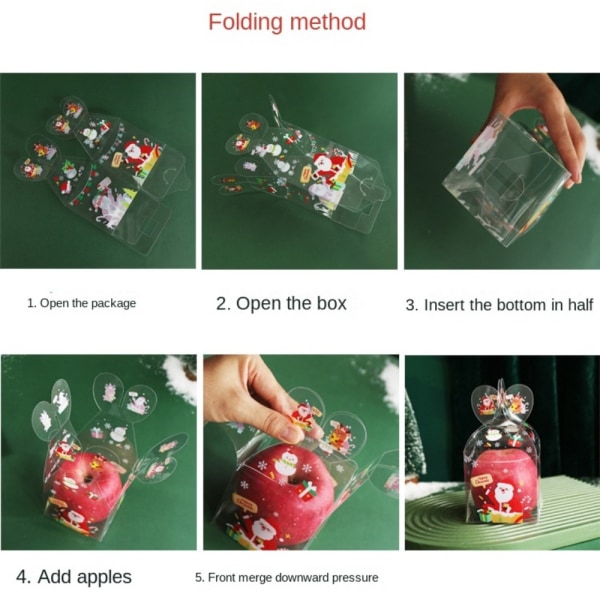 Folding method

1. Open the package

2. Open the box

3. Insert the bottom in half

4. Add apples

5. Front merge downward pressure