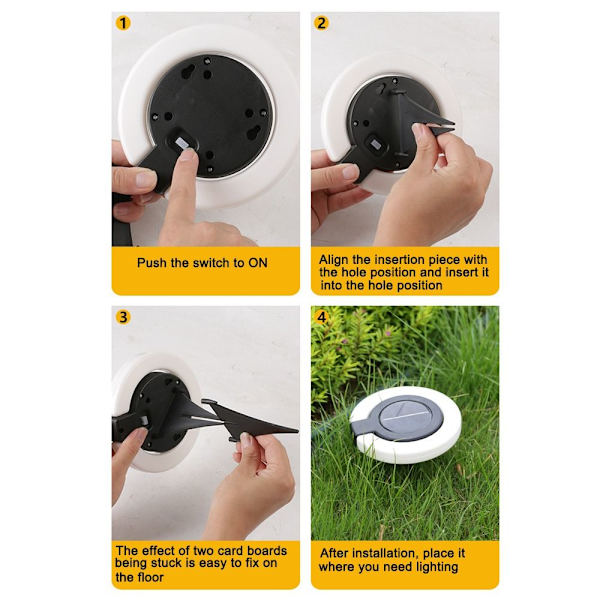 1

Push the switch to ON

2

Align the insertion piece with the hole position and insert it into the hole position

3

The effect of two card boards being stuck is easy to fix on the floor

4

After installation, place it where you need lighting