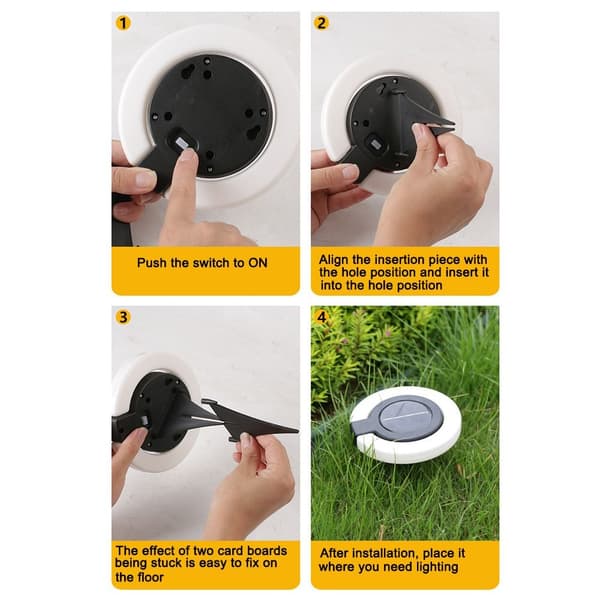 1

Push the switch to ON

2

Align the insertion piece with the hole position and insert it into the hole position

3

The effect of two card boards being stuck is easy to fix on the floor

4

After installation, place it where you need lighting