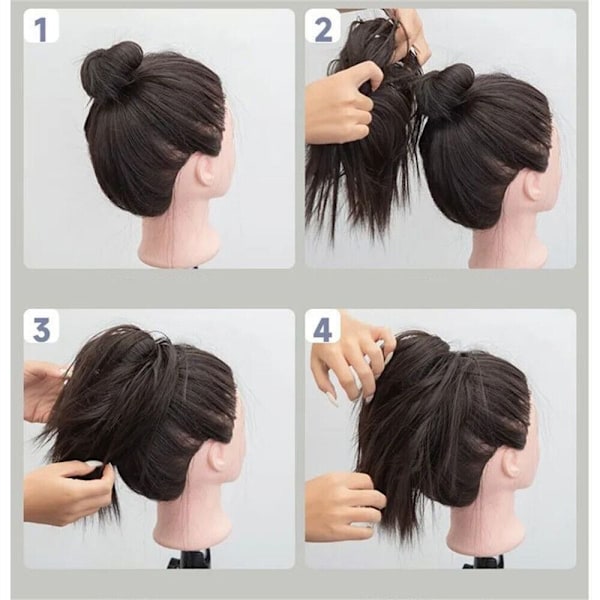 1

2

3

4