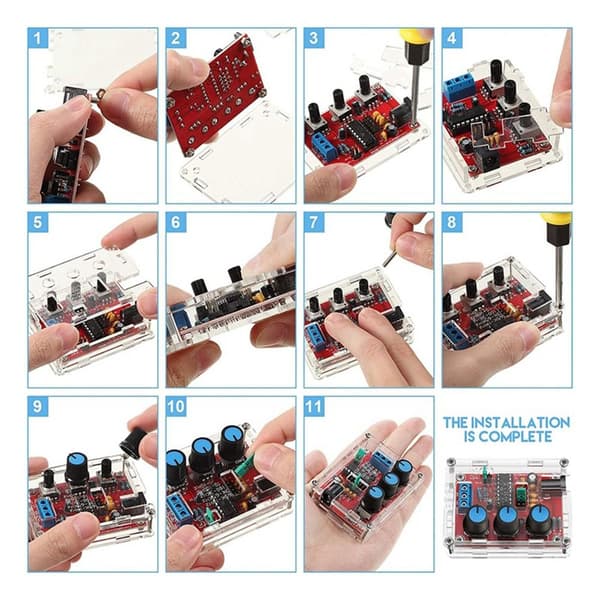 1

2

3

4

5

6

7

8

9

10

11

THE INSTALLATION IS COMPLETE