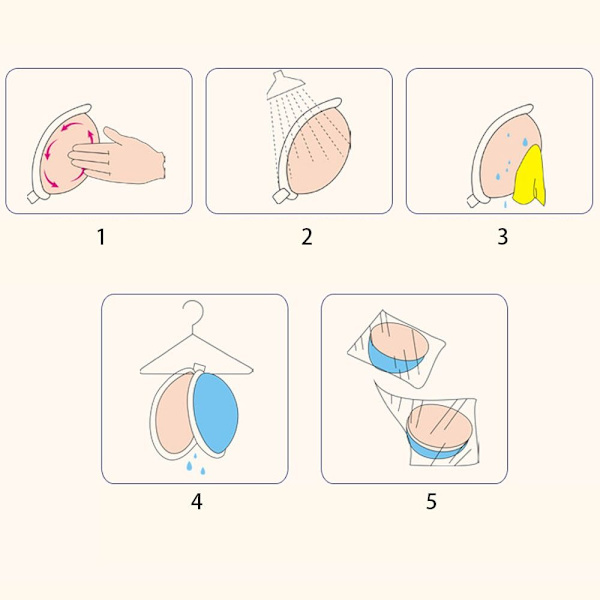 1

2

3

4

5