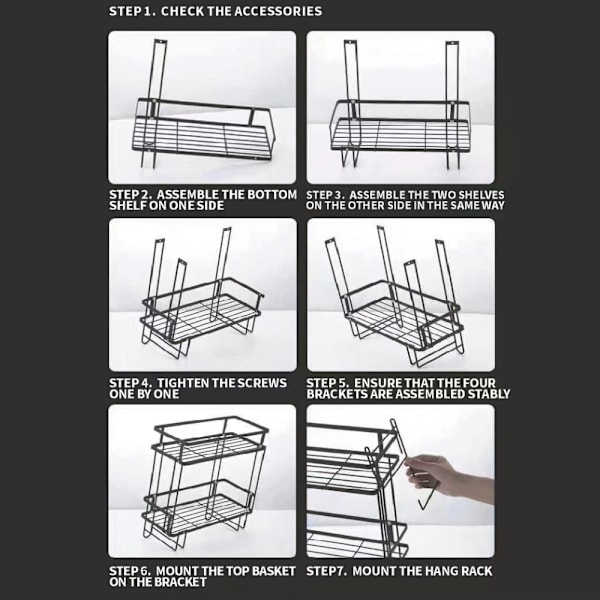 STEP 1. CHECK THE ACCESSORIES

STEP 2. ASSEMBLE THE BOTTOM SHELF ON ONE SIDE

STEP 3. ASSEMBLE THE TWO SHELVES ON THE OTHER SIDE IN THE SAME WAY

STEP 4. TIGHTEN THE SCREWS ONE BY ONE

STEP 5. ENSURE THAT THE FOUR BRACKETS ARE ASSEMBLED STABLY

STEP 6. MOUNT THE TOP BASKET ON THE BRACKET

STEP7. MOUNT THE HANG RACK