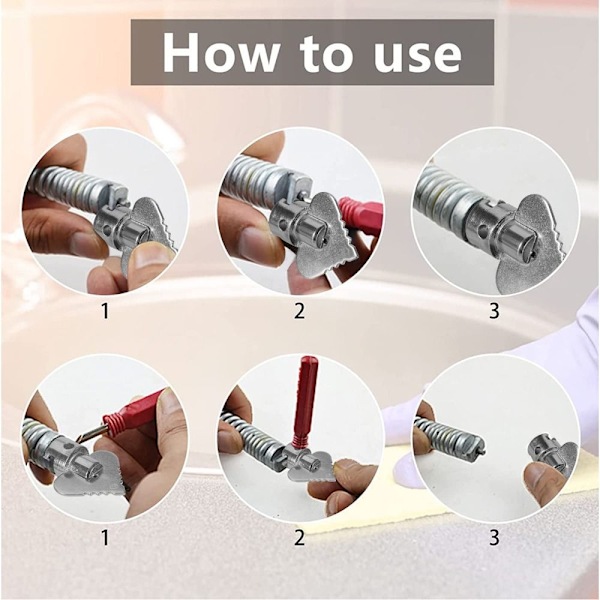 How to use

1

2

3

1

2

3