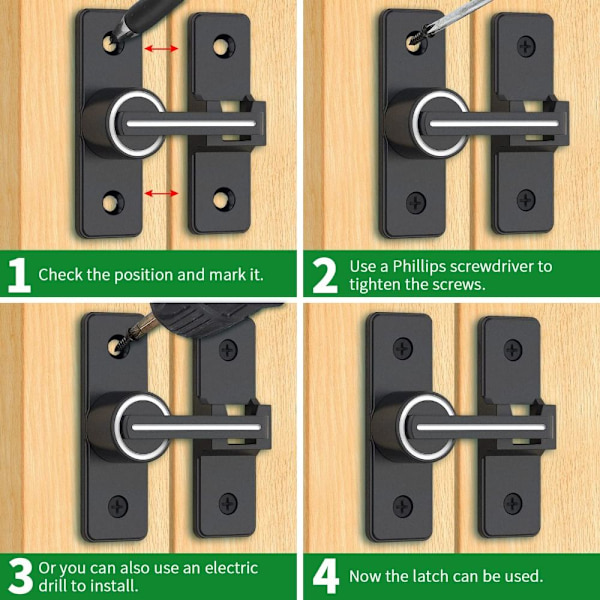 1 Check the position and mark it.

2 Use a Phillips screwdriver to tighten the screws.

3 Or you can also use an electric drill to install.

4 Now the latch can be used.