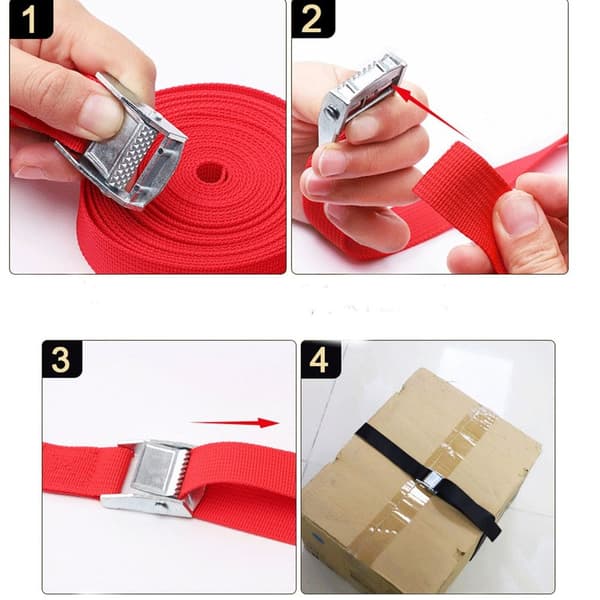 1

2

3

4