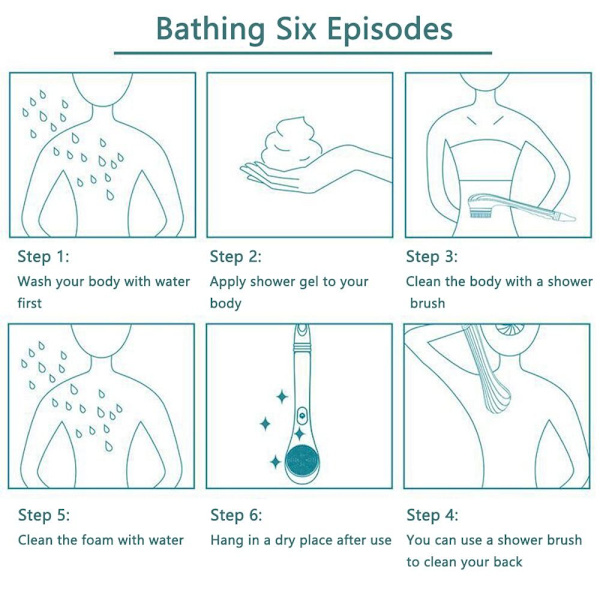 Bathing Six Episodes

Step 1:
Wash your body with water first

Step 2:
Apply shower gel to your body

Step 3:
Clean the body with a shower brush

Step 5:
Clean the foam with water

Step 6:
Hang in a dry place after use

Step 4:
You can use a shower brush to clean your back