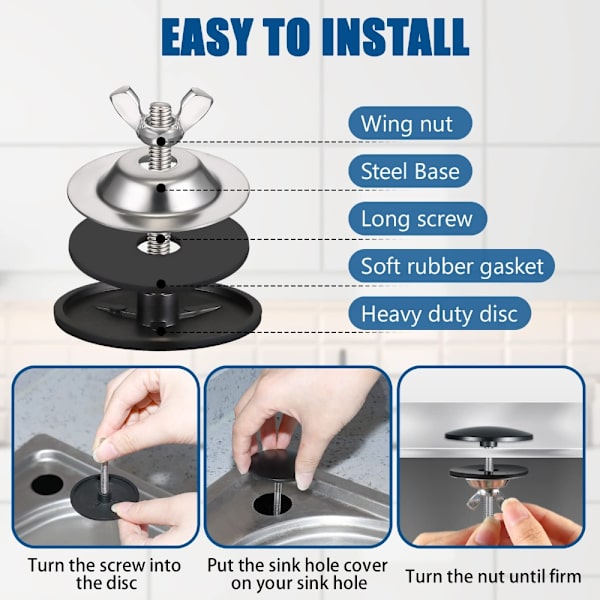 EASY TO INSTALL

Wing nut

Steel Base

Long screw

Soft rubber gasket

Heavy duty disc

Turn the screw into the disc

Put the sink hole cover on your sink hole

Turn the nut until firm