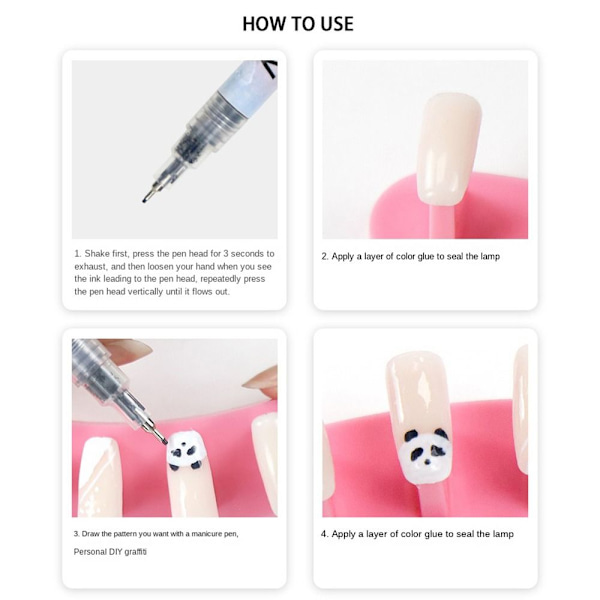 HOW TO USE

1. Shake first, press the pen head for 3 seconds to exhaust, and then loosen your hand when you see the ink leading to the pen head, repeatedly press the pen head vertically until it flows out.

2. Apply a layer of color glue to seal the lamp

3. Draw the pattern you want with a manicure pen,

Personal DIY graffiti

4. Apply a layer of color glue to seal the lamp