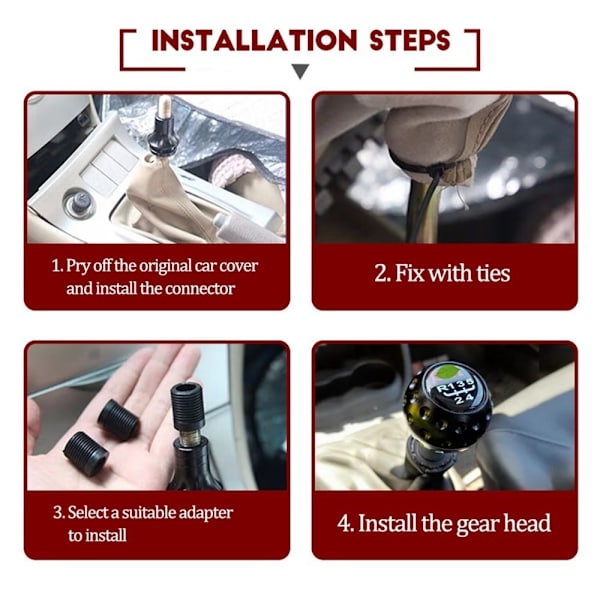 INSTALLATION STEPS

1. Pry off the original car cover and install the connector

2. Fix with ties

3. Select a suitable adapter to install

R 1 3 5
2 4

4. Install the gear head