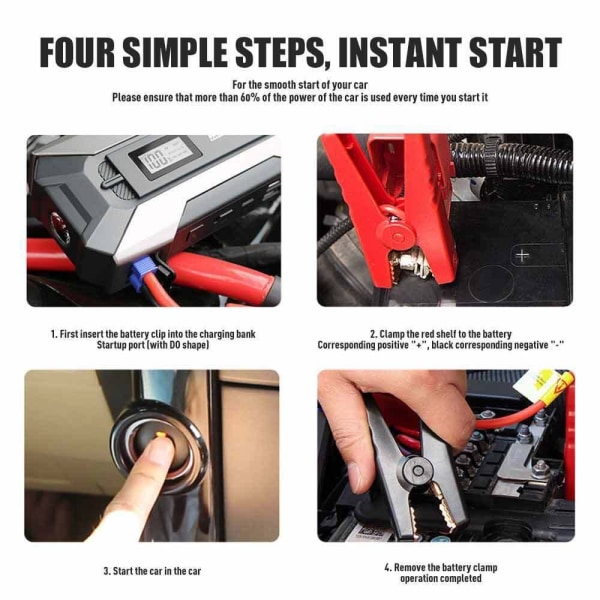 FOUR SIMPLE STEPS, INSTANT START

For the smooth start of your car
Please ensure that more than 60% of the power of the car is used every time you start it

100

1. First insert the battery clip into the charging bank
Startup port (with DO shape)

2. Clamp the red shelf to the battery
Corresponding positive "+", black corresponding negative "-"

3. Start the car in the car

4. Remove the battery clamp
operation completed