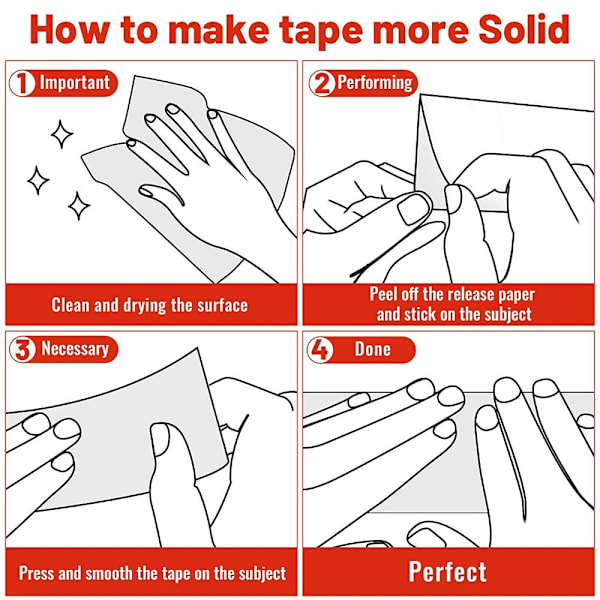 How to make tape more Solid

1 Important

Clean and drying the surface

2 Performing

Peel off the release paper and stick on the subject

3 Necessary

Press and smooth the tape on the subject

4 Done

Perfect