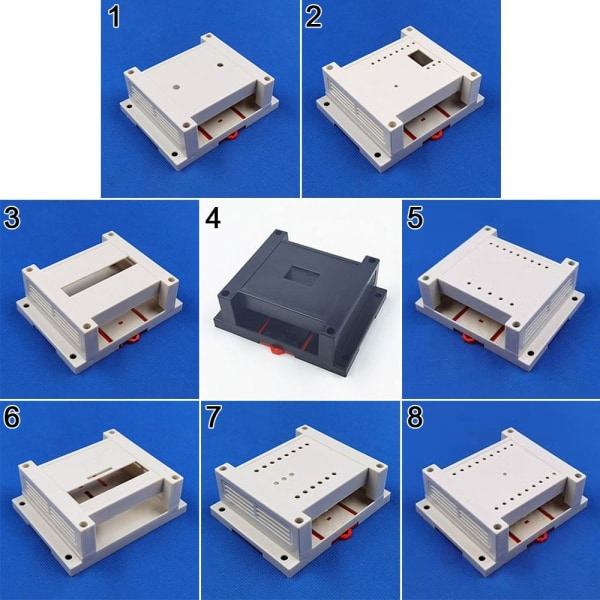 1

2

3

4

5

6

7

8