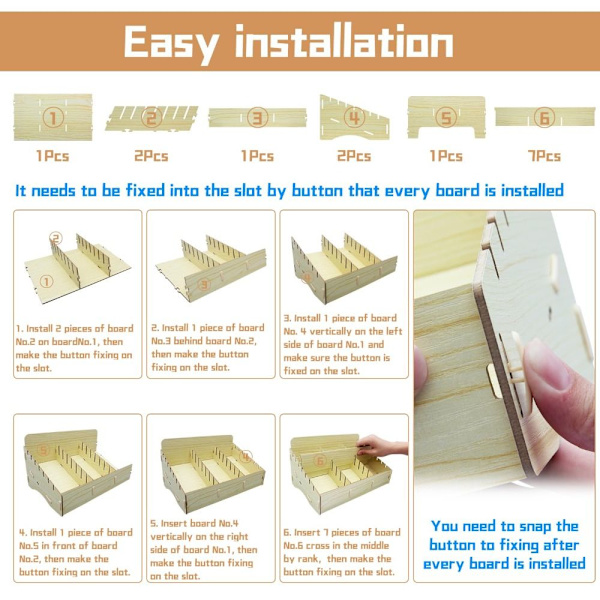 Easy installation

①
1Pcs

②
2Pcs

③
1Pcs

④
2Pcs

⑤
1Pcs

⑥
7Pcs

It needs to be fixed into the slot by button that every board is installed

②
①
1. Install 2 pieces of board No.2 on boardNo.1, then make the button fixing on the slot.

③
2. Install 1 piece of board No.3 behind board No.2, then make the button fixing on the slot.

④
3. Install 1 piece of board No. 4 vertically on the left side of board No.1 and make sure the button is fixed on the slot.

⑤
4. Install 1 piece of board No.5 in front of board No.2, then make the button fixing on the slot.

④
5. Insert board No.4 vertically on the right side of board No.1, then make the button fixing on the slot.

⑥
6. Insert 7 pieces of board No.6 cross in the middle by rank, then make the button fixing on the slot.

You need to snap the button to fixing after every board is installed