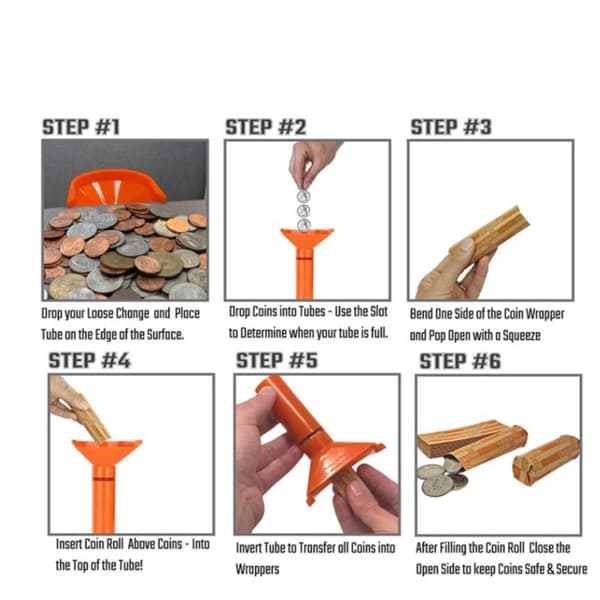 STEP #1

Drop your Loose Change and Place Tube on the Edge of the Surface.

STEP #2

Drop Coins into Tubes - Use the Slot to Determine when your tube is full.

STEP #3

Bend One Side of the Coin Wrapper and Pop Open with a Squeeze

STEP #4

Insert Coin Roll Above Coins - Into the Top of the Tube!

STEP #5

Invert Tube to Transfer all Coins into Wrappers

STEP #6

After Filling the Coin Roll Close the Open Side to keep Coins Safe & Secure