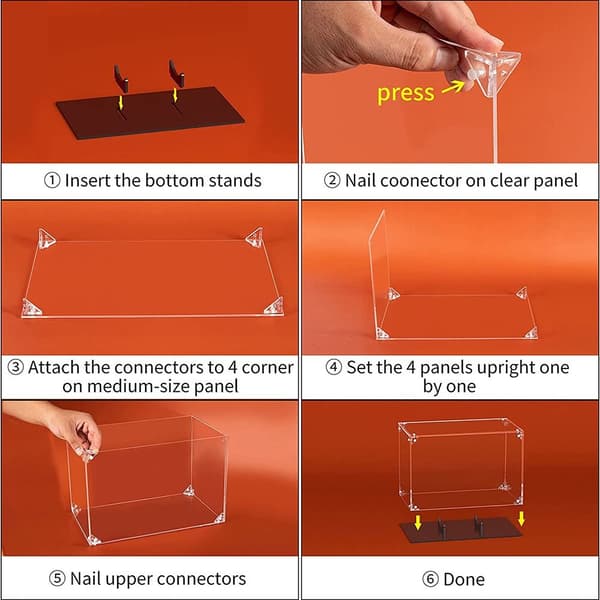 ① Insert the bottom stands

press

② Nail coonector on clear panel

③ Attach the connectors to 4 corner on medium-size panel

④ Set the 4 panels upright one by one

⑤ Nail upper connectors

⑥ Done