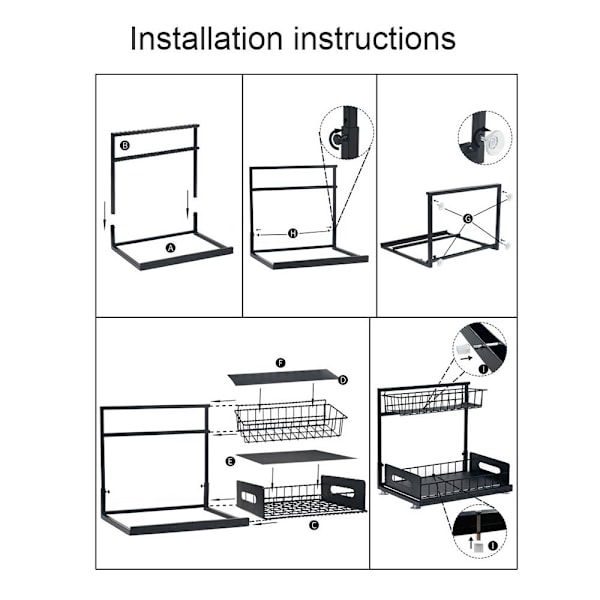 Installation instructions

B

A

H

G

F

D

E

C

I

I