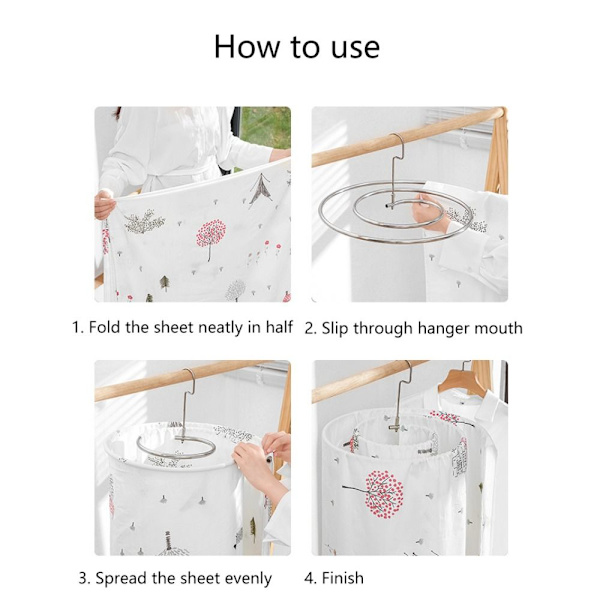 How to use

1. Fold the sheet neatly in half

2. Slip through hanger mouth

3. Spread the sheet evenly

4. Finish