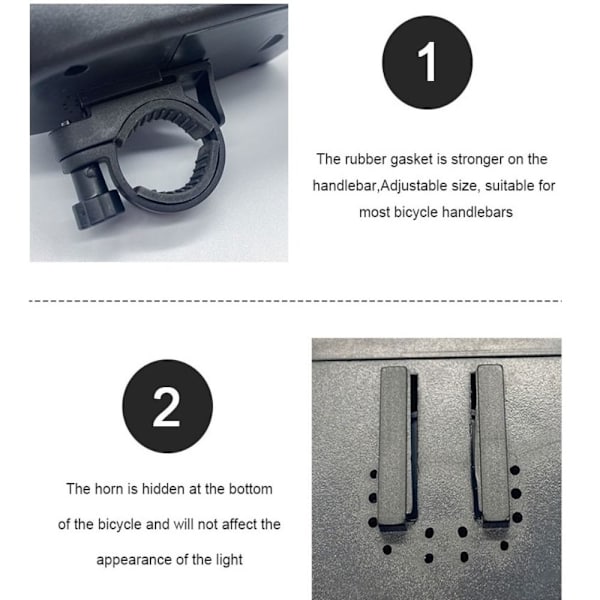 1

The rubber gasket is stronger on the handlebar,Adjustable size, suitable for most bicycle handlebars

2

The horn is hidden at the bottom of the bicycle and will not affect the appearance of the light