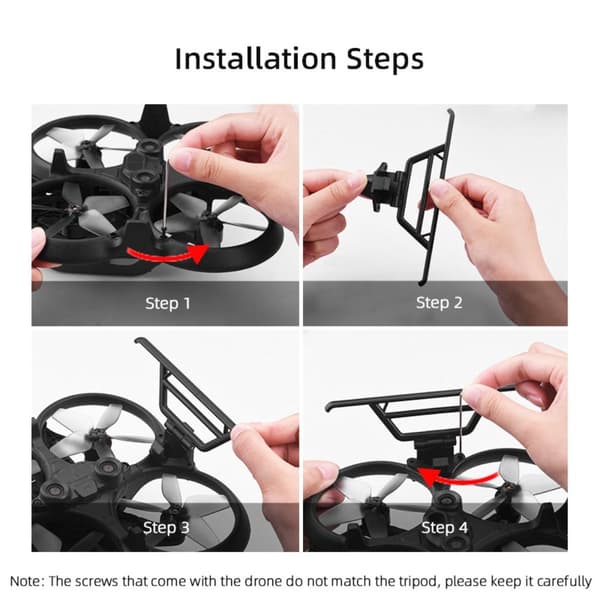 Installation Steps

Step 1

Step 2

Step 3

Step 4

Note: The screws that come with the drone do not match the tripod, please keep it carefully