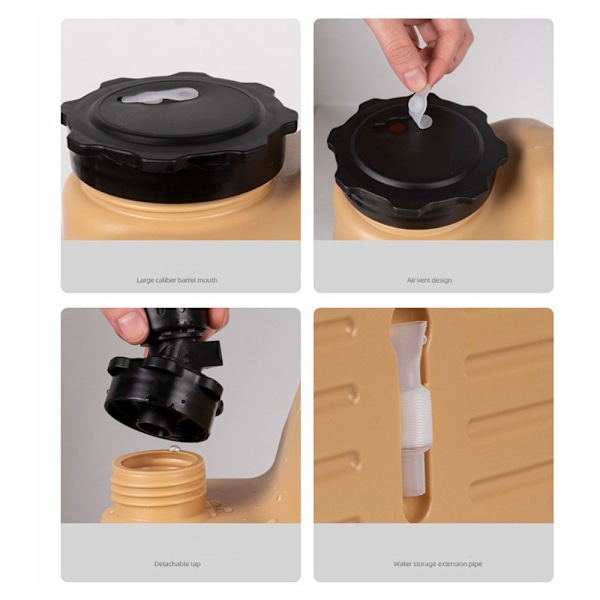 Large caliber barrel mouth

Air vent design

Detachable tap

Water storage extension pipe