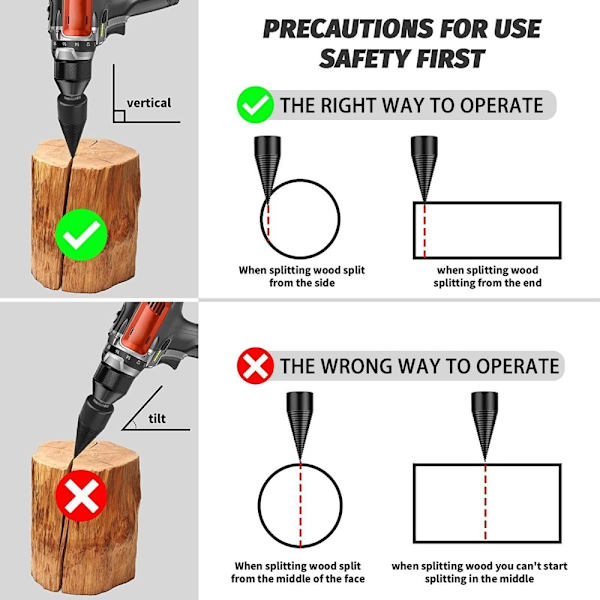 vertical

PRECAUTIONS FOR USE
SAFETY FIRST

THE RIGHT WAY TO OPERATE

When splitting wood split from the side

when splitting wood splitting from the end

tilt

THE WRONG WAY TO OPERATE

When splitting wood split from the middle of the face

when splitting wood you can't start splitting in the middle