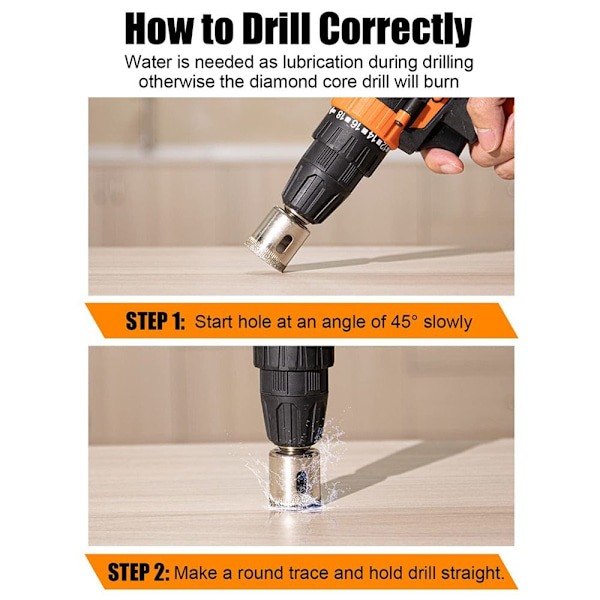 How to Drill Correctly

Water is needed as lubrication during drilling otherwise the diamond core drill will burn

18 16 14 12

STEP 1: Start hole at an angle of 45° slowly

STEP 2: Make a round trace and hold drill straight.