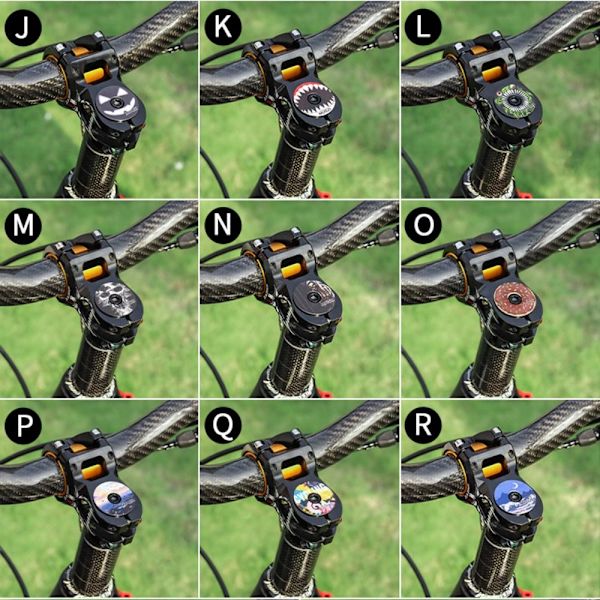 J

K

L

M

N

O

P

Q

R